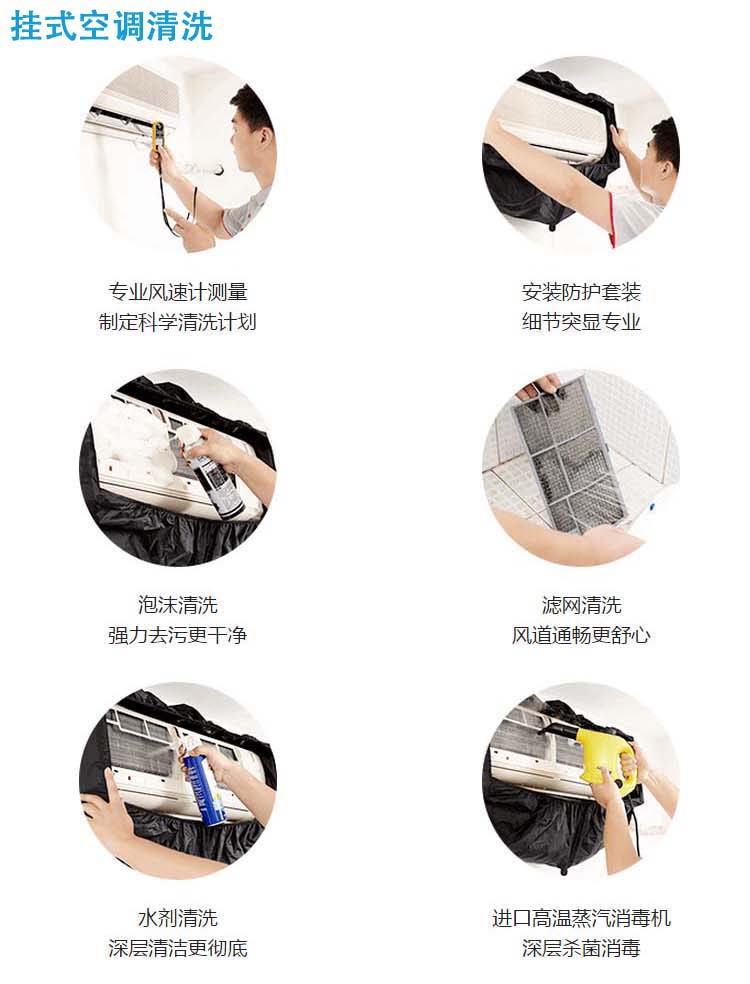 挂式空调清洗

专业风速计测量
制定科学清洗计划

安装防护套装
细节突显专业

泡沫清洗
强力去污更干净

滤网清洗
风道通畅更舒心

水剂清洗
深层清洁更彻底

进口高温蒸汽消毒机
深层杀菌消毒